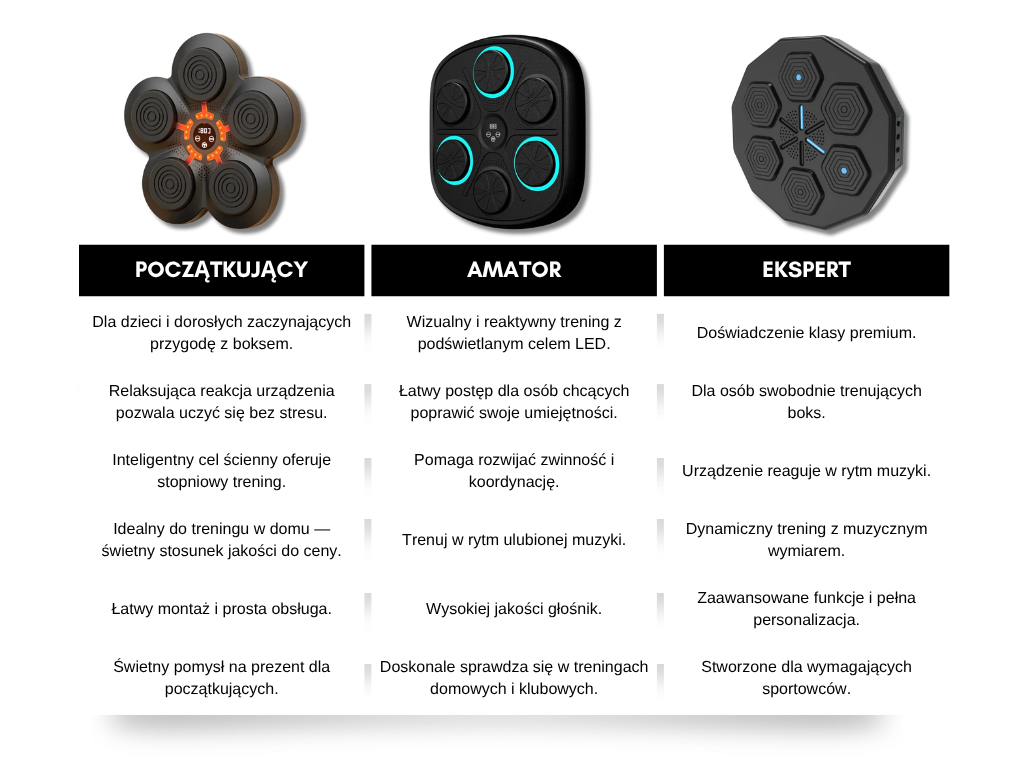 | POCZĄTKUJĄCY | AMATOR | EKSPERT |
|---|---|---|
| Dla dzieci i dorosłych zaczynających przygodę z boksem. | Wizualny i reaktywny trening z podświetlanym celem LED. | Doświadczenie klasy premium. |
| Relaksująca reakcja urządzenia pozwala uczyć się bez stresu. | Łatwy postęp dla osób chcących poprawić swoje umiejętności. | Dla osób swobodnie trenujących boks. |
| Inteligentny cel ścienny oferuje stopniowy trening. | Pomaga rozwijać zwinność i koordynację. | Urządzenie reaguje w rytm muzyki. |
| Idealny do treningu w domu — świetny stosunek jakości do ceny. | Trenuj w rytm ulubionej muzyki. | Dynamiczny trening z muzycznym wymiarem. |
| Łatwy montaż i prosta obsługa. | Wysokiej jakości głośnik. | Zaawansowane funkcje i pełna personalizacja. |
| Świetny pomysł na prezent dla początkujących. | Doskonale sprawdza się w treningach domowych i klubowych. | Stworzone dla wymagających sportowców. |